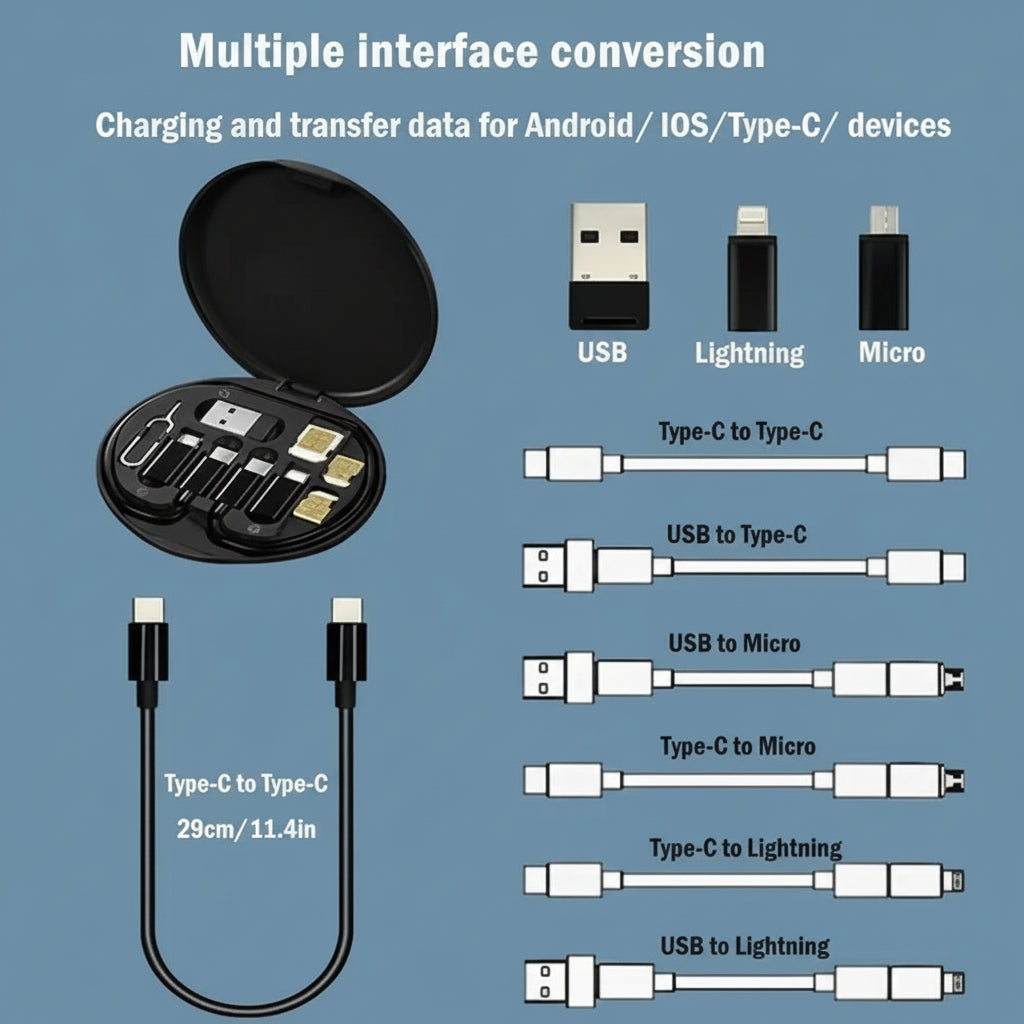 Multiple interface conversion

Charging and transfer data for Android/ IOS/Type-C/ devices

USB

Lightning

Micro

Type-C to Type-C

USB to Type-C

USB to Micro

Type-C to Micro

Type-C to Lightning

USB to Lightning

Type-C to Type-C

29cm/11.4in